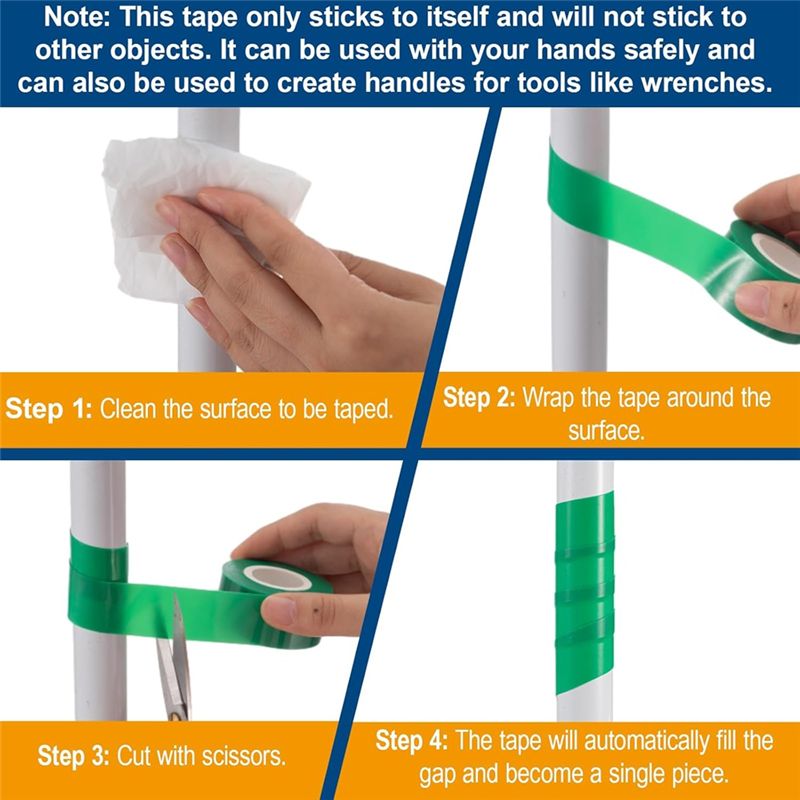 Note: This tape only sticks to itself and will not stick to other objects. It can be used with your hands safely and can also be used to create handles for tools like wrenches.

Step 1: Clean the surface to be taped.

Step 2: Wrap the tape around the surface.

Step 3: Cut with scissors.

Step 4: The tape will automatically fill the gap and become a single piece.